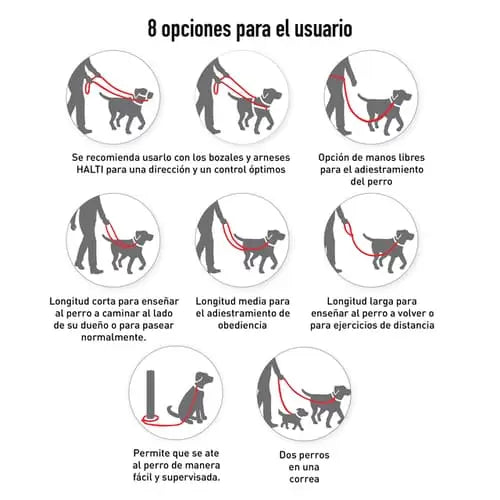 8 opciones para el usuario

Se recomienda usarlo con los bozales y arneses HALTI para una dirección y un control óptimos

Opción de manos libres para el adiestramiento del perro

Longitud corta para enseñar al perro a caminar al lado de su dueño o para pasear normalmente.

Longitud media para el adiestramiento de obediencia

Longitud larga para enseñar al perro a volver o para ejercicios de distancia

Permite que se ate al perro de manera fácil y supervisada.

Dos perros en una correa